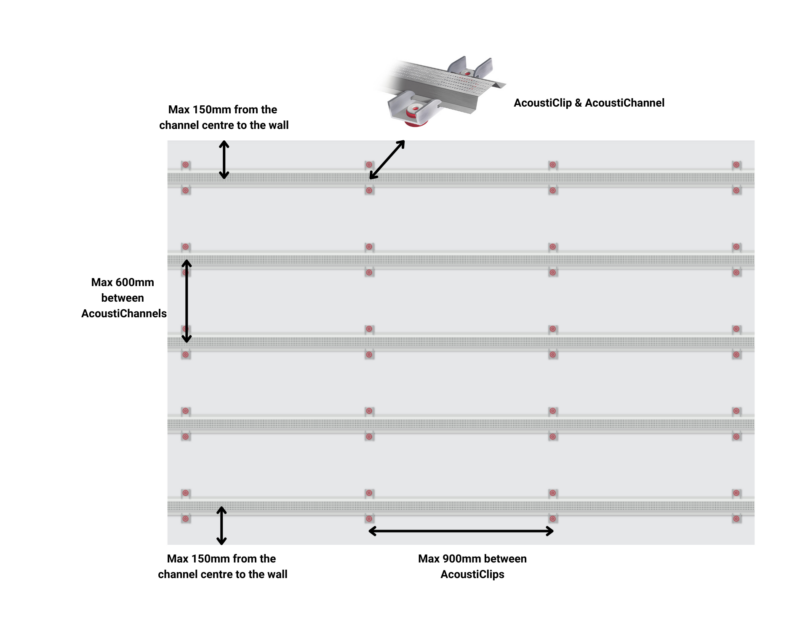 Max 150mm from the channel centre to the wall

AcoustiClip & AcoustiChannel

Max 600mm between AcoustiChannels

Max 150mm from the channel centre to the wall

Max 900mm between AcoustiClips