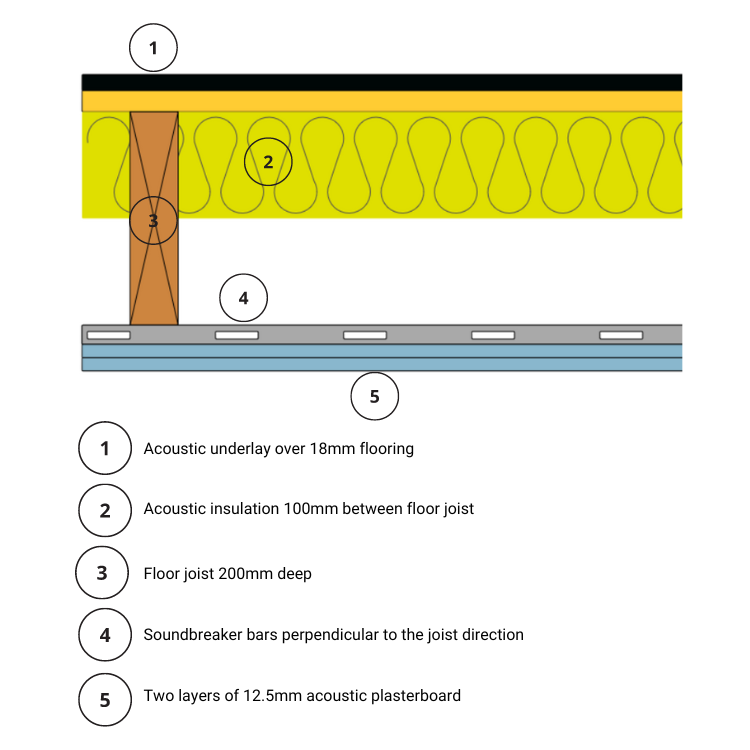 1

2

3

4

5

1 Acoustic underlay over 18mm flooring

2 Acoustic insulation 100mm between floor joist

3 Floor joist 200mm deep

4 Soundbreaker bars perpendicular to the joist direction

5 Two layers of 12.5mm acoustic plasterboard