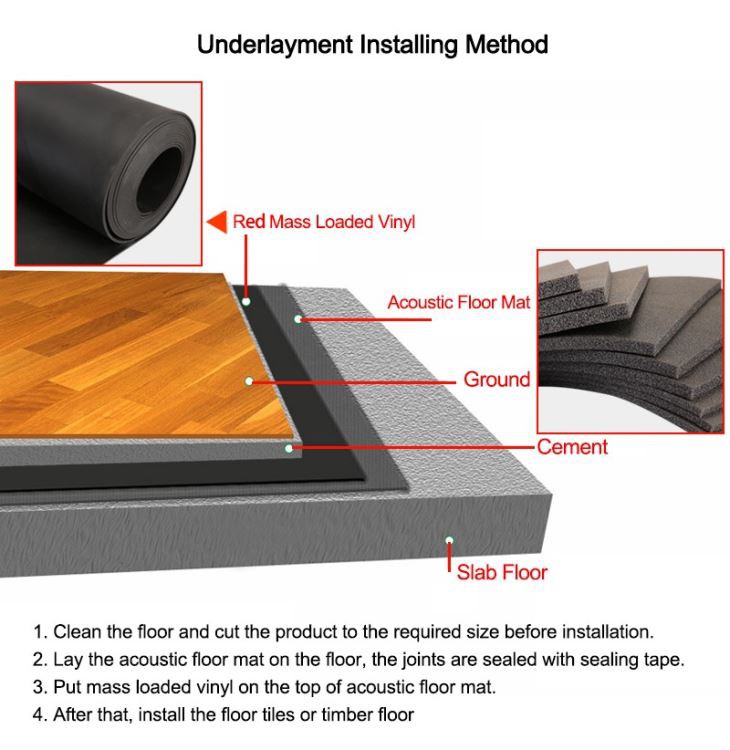 Underlayment Installing Method

Red Mass Loaded Vinyl

Acoustic Floor Mat

Ground

Cement

Slab Floor

1. Clean the floor and cut the product to the required size before installation.
2. Lay the acoustic floor mat on the floor, the joints are sealed with sealing tape.
3. Put mass loaded vinyl on the top of acoustic floor mat.
4. After that, install the floor tiles or timber floor